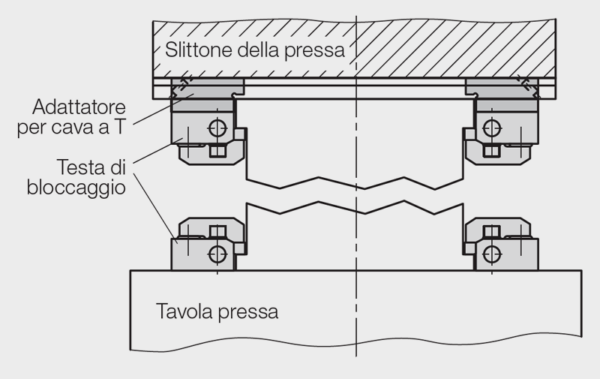 Slittone della pressa

Adattatore per cava a T

Testa di bloccaggio

Tavola pressa