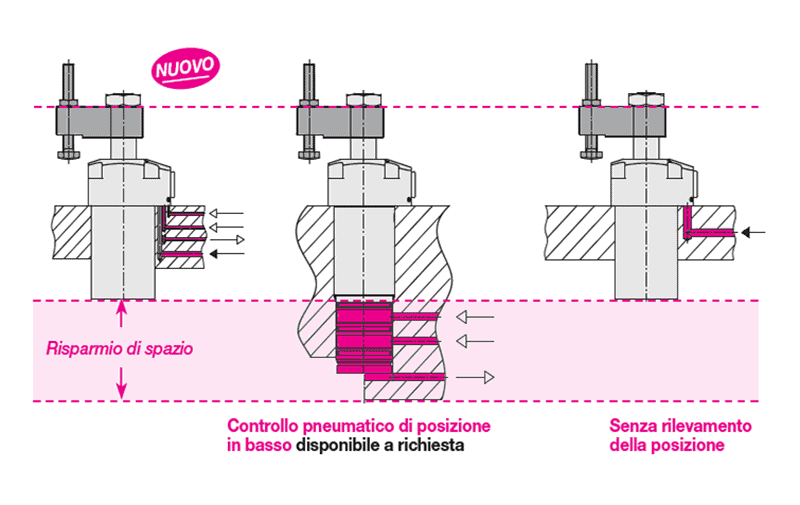 NUOVO

Risparmio di spazio

Controllo pneumatico di posizione in basso disponibile a richiesta

Senza rilevamento della posizione